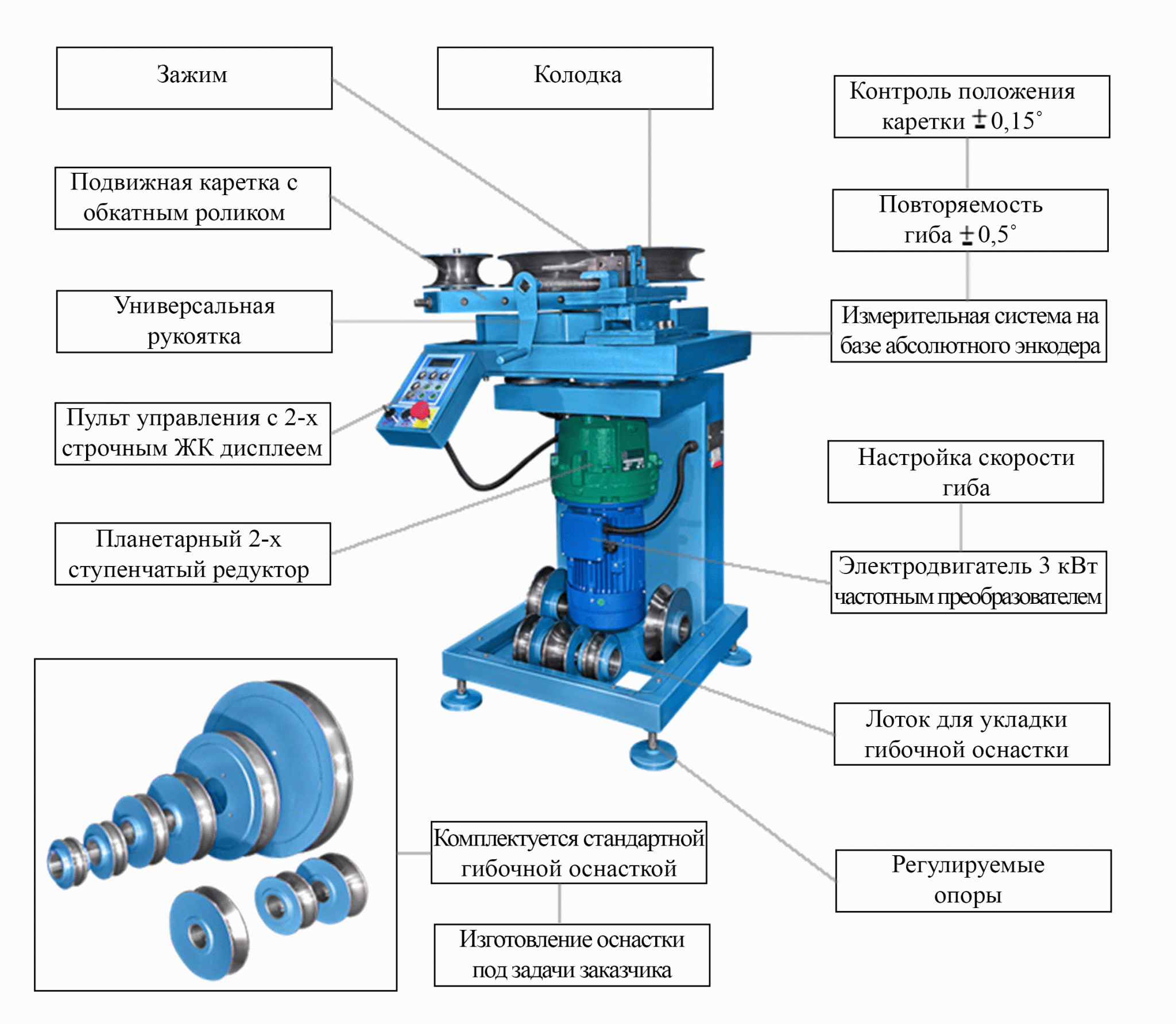 Зажим

Колодка

Контроль положения каретки $\pm 0,15^\circ$

Подвижная каретка с обкатным роликом

Повторяемость гиба $\pm 0,5^\circ$

Универсальная рукоятка

Измерительная система на базе абсолютного энкодера

Пульт управления с 2-х строчным ЖК дисплеем

Настройка скорости гиба

Планетарный 2-х ступенчатый редуктор

Электродвигатель 3 кВт частотным преобразователем

Лоток для укладки гибочной оснастки

Комплектуется стандартной гибочной оснасткой

Регулируемые опоры

Изготовление оснастки под задачи заказчика