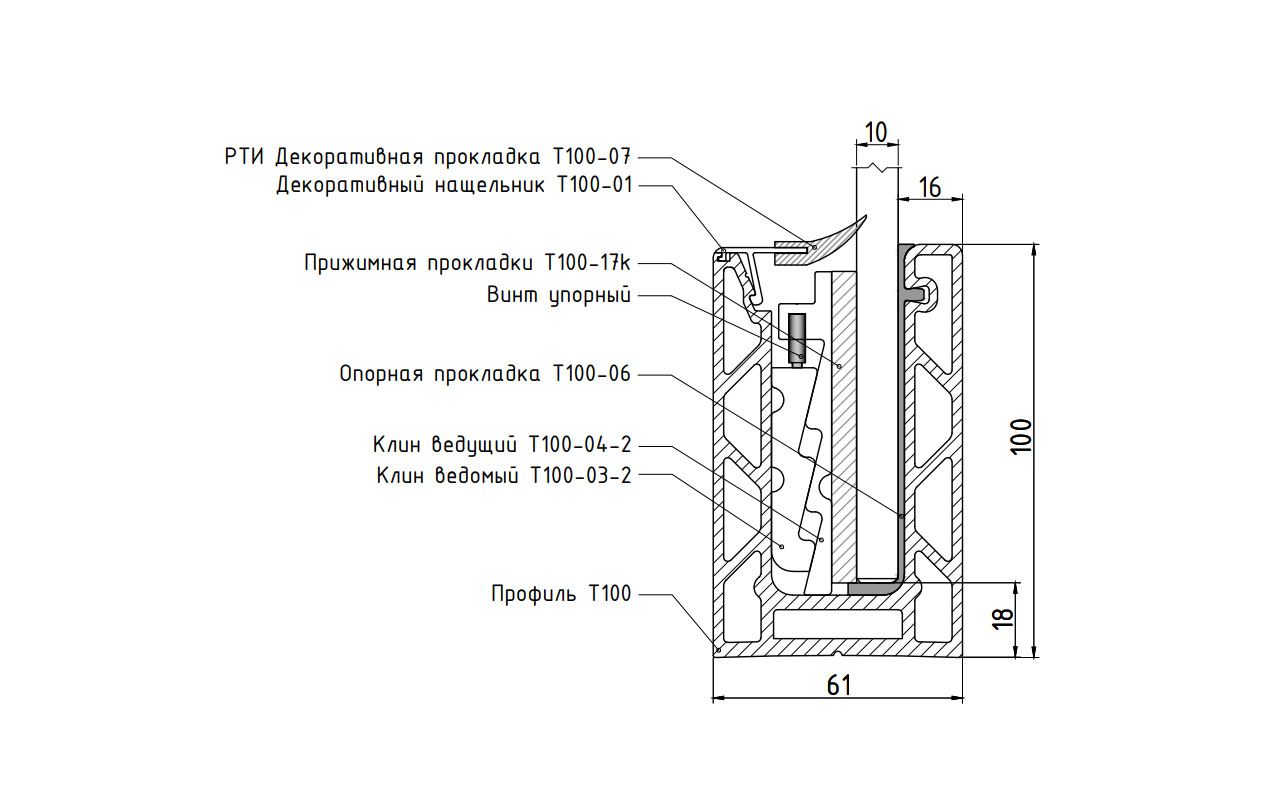 РТИ Декоративная прокладка Т100-07
Декоративный нащельник Т100-01
Прижимная прокладки Т100-17k
Винт упорный
Опорная прокладка Т100-06
Клин ведущий Т100-04-2
Клин ведомый Т100-03-2
Профиль Т100

10
16
100
18
61